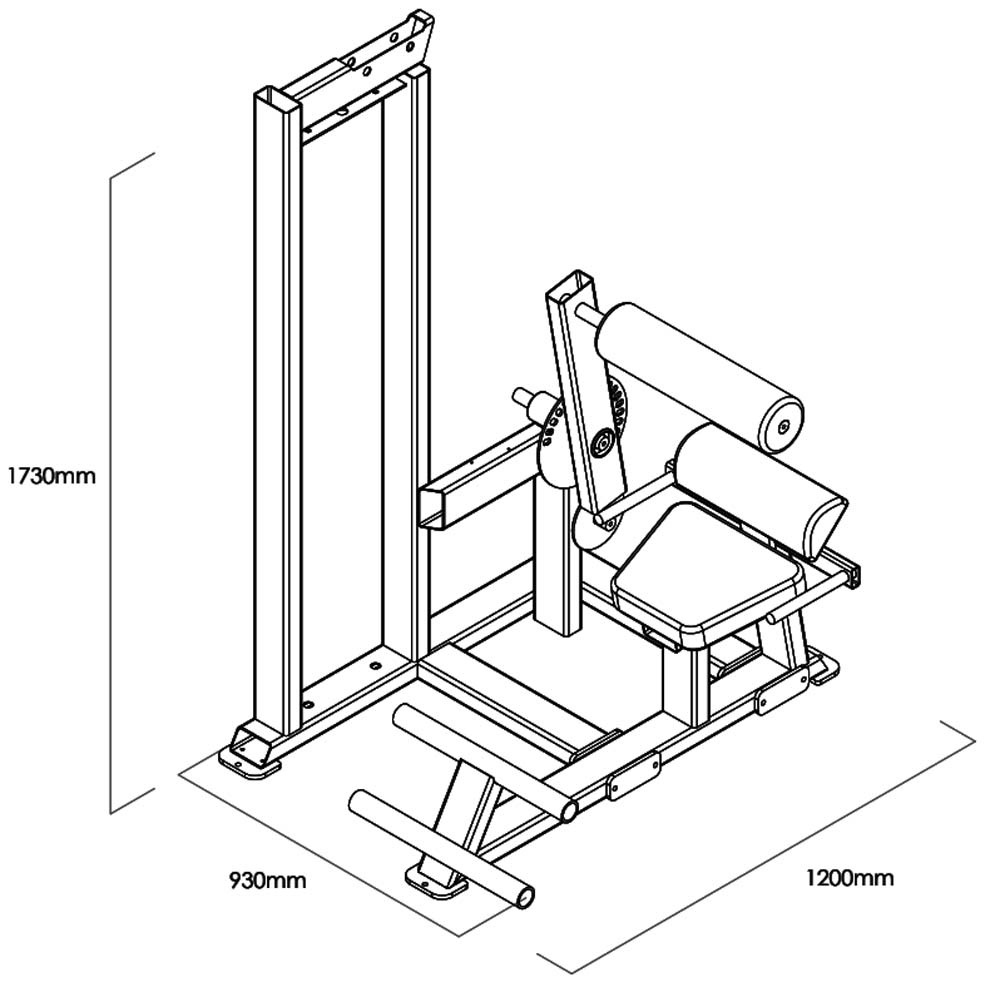 1730mm

930mm

1200mm